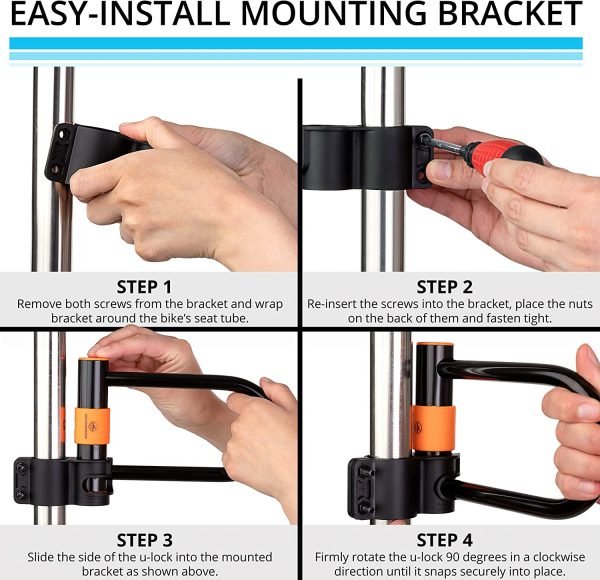 EASY-INSTALL MOUNTING BRACKET

STEP 1
Remove both screws from the bracket and wrap bracket around the bike's seat tube.

STEP 2
Re-insert the screws into the bracket, place the nuts on the back of them and fasten tight.

STEP 3
Slide the side of the u-lock into the mounted bracket as shown above.

STEP 4
Firmly rotate the u-lock 90 degrees in a clockwise direction until it snaps securely into place.